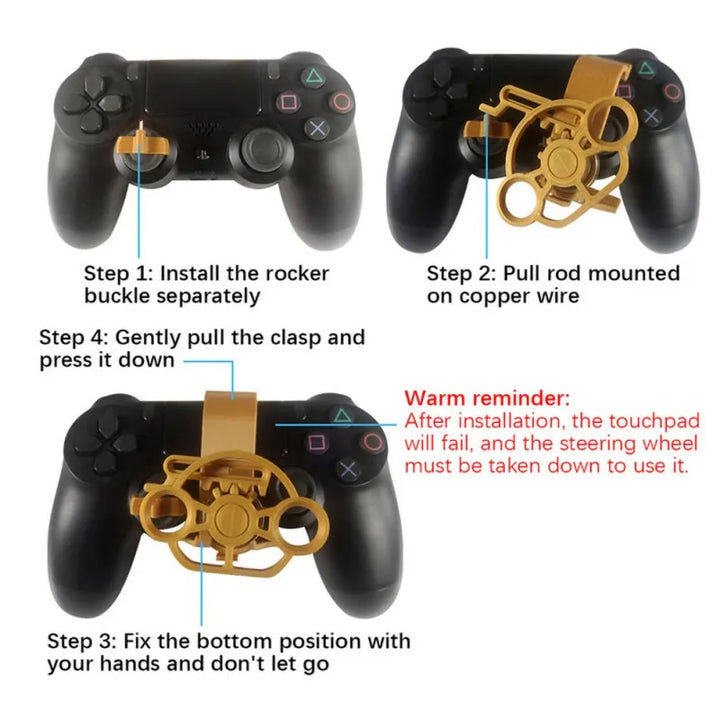 Step 1: Install the rocker buckle separately

Step 2: Pull rod mounted on copper wire

Step 4: Gently pull the clasp and press it down

Warm reminder:
After installation, the touchpad will fail, and the steering wheel must be taken down to use it.

Step 3: Fix the bottom position with your hands and don't let go