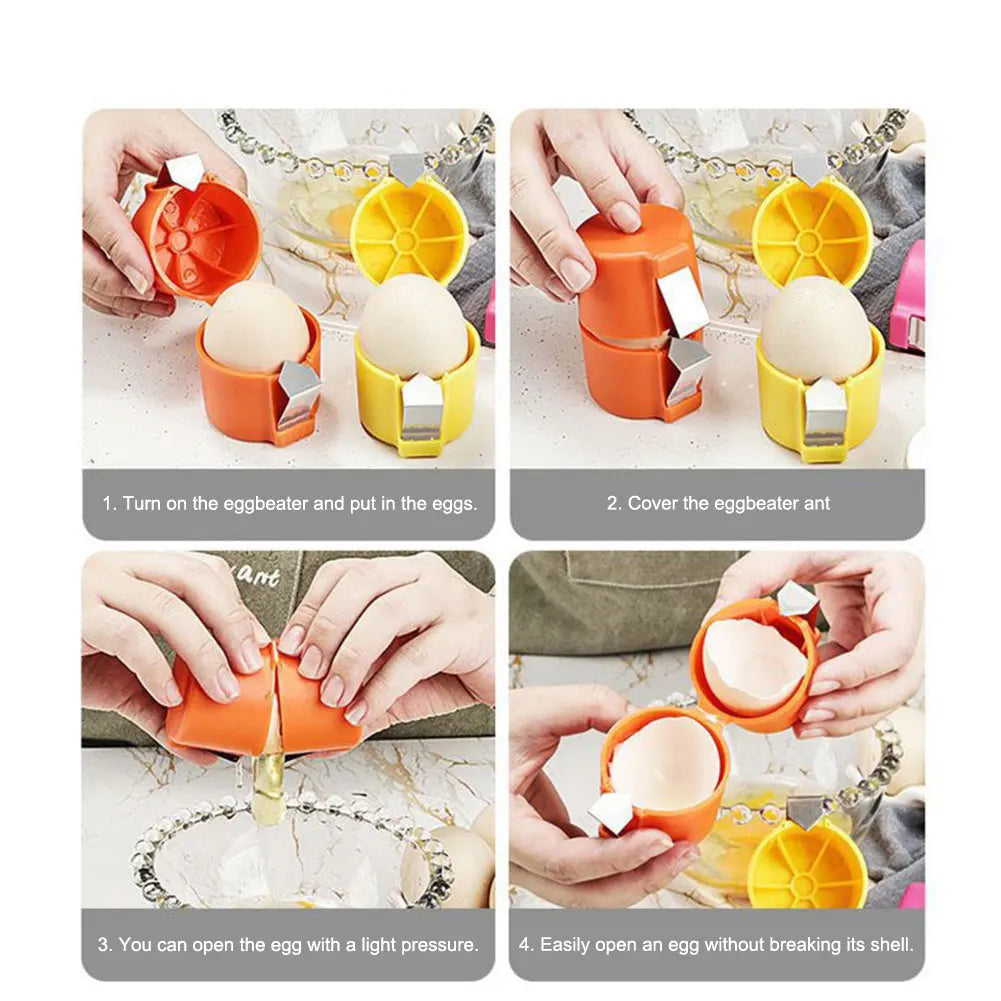 1. Turn on the eggbeater and put in the eggs.

2. Cover the eggbeater ant

ant

3. You can open the egg with a light pressure.

4. Easily open an egg without breaking its shell.